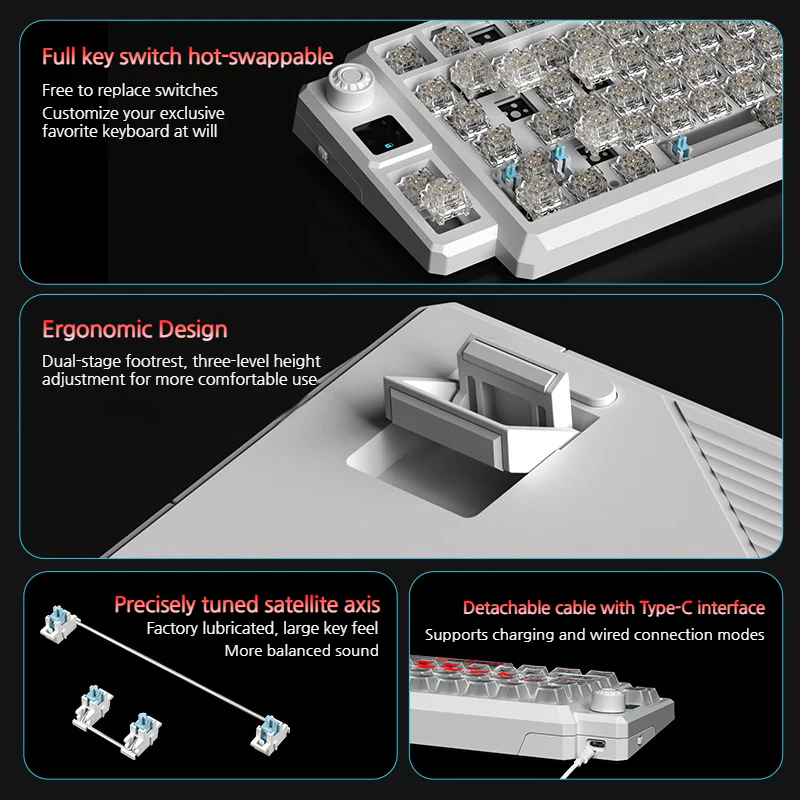 Full key switch hot-swappable

Free to replace switches
Customize your exclusive favorite keyboard at will

Ergonomic Design

Dual-stage footrest, three-level height adjustment for more comfortable use

Precisely tuned satellite axis

Factory lubricated, large key feel
More balanced sound

Detachable cable with Type-C interface

Supports charging and wired connection modes