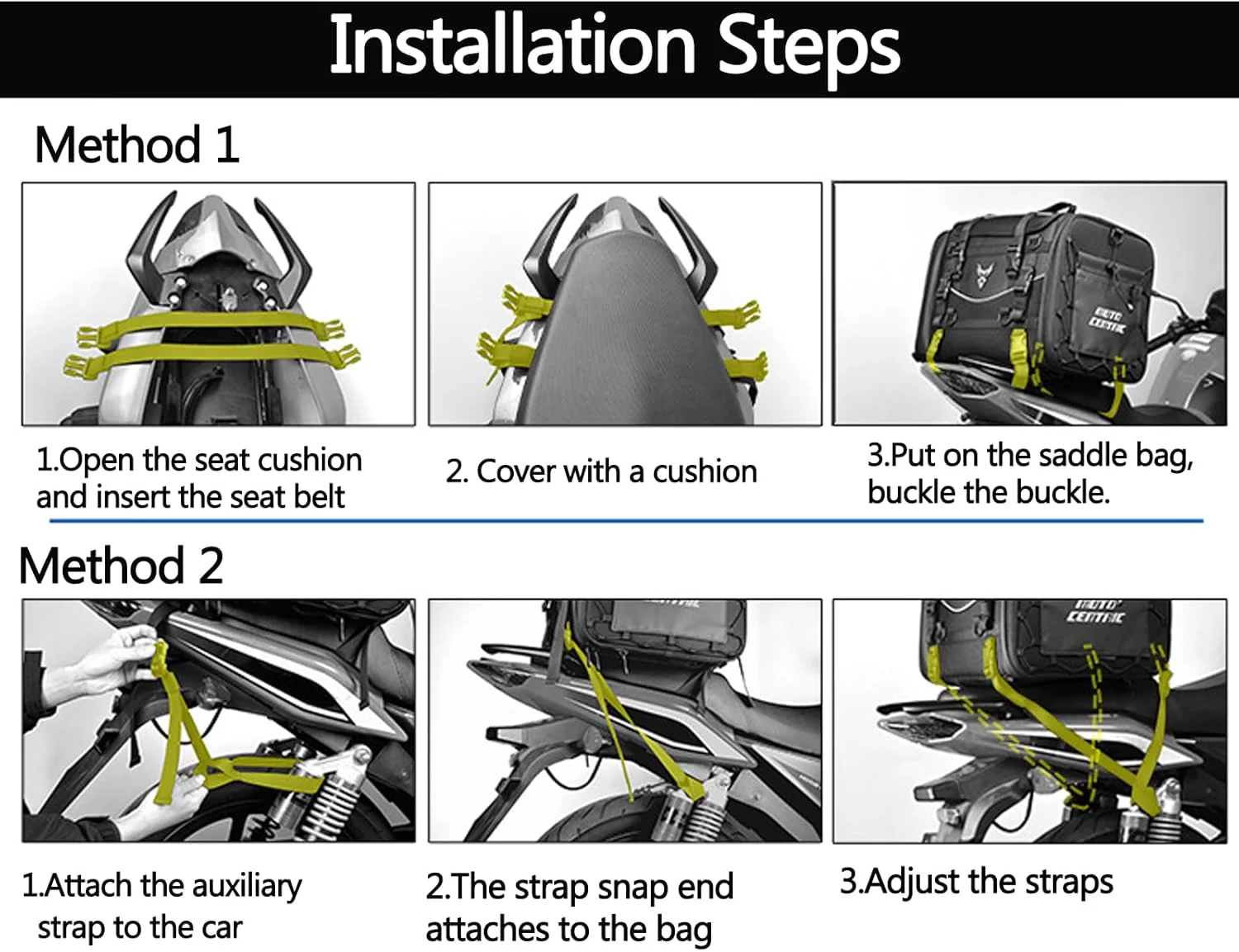 Installation Steps

Method 1

MOTO CENTRIC

1.Open the seat cushion and insert the seat belt

2. Cover with a cushion

3.Put on the saddle bag, buckle the buckle.

Method 2

MOTO CENTRIC

1.Attach the auxiliary strap to the car

2.The strap snap end attaches to the bag

3.Adjust the straps