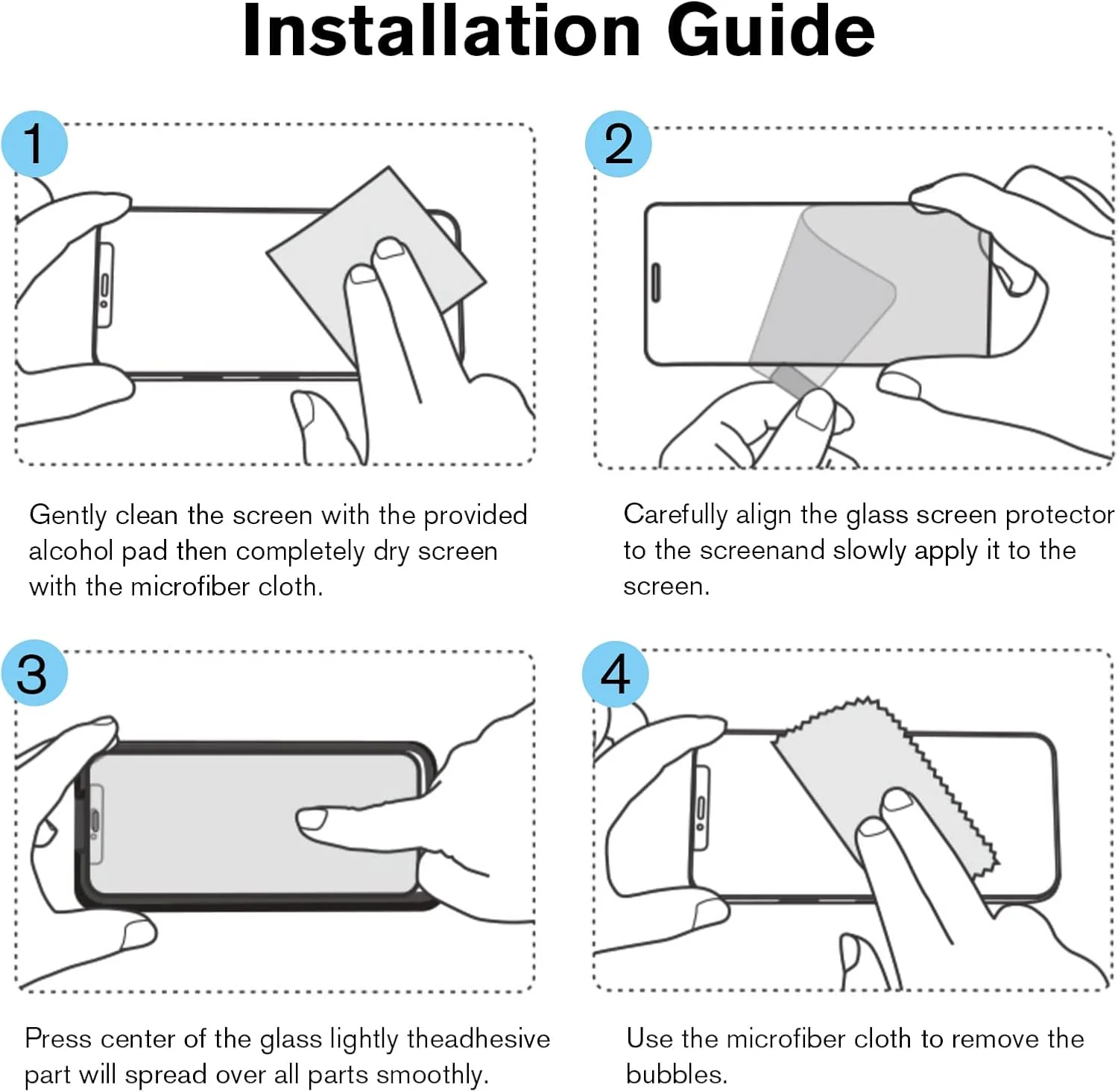 Installation Guide

1

Gently clean the screen with the provided alcohol pad then completely dry screen with the microfiber cloth.

2

Carefully align the glass screen protector to the screenand slowly apply it to the screen.

3

Press center of the glass lightly theadhesive part will spread over all parts smoothly.

4

Use the microfiber cloth to remove the bubbles.