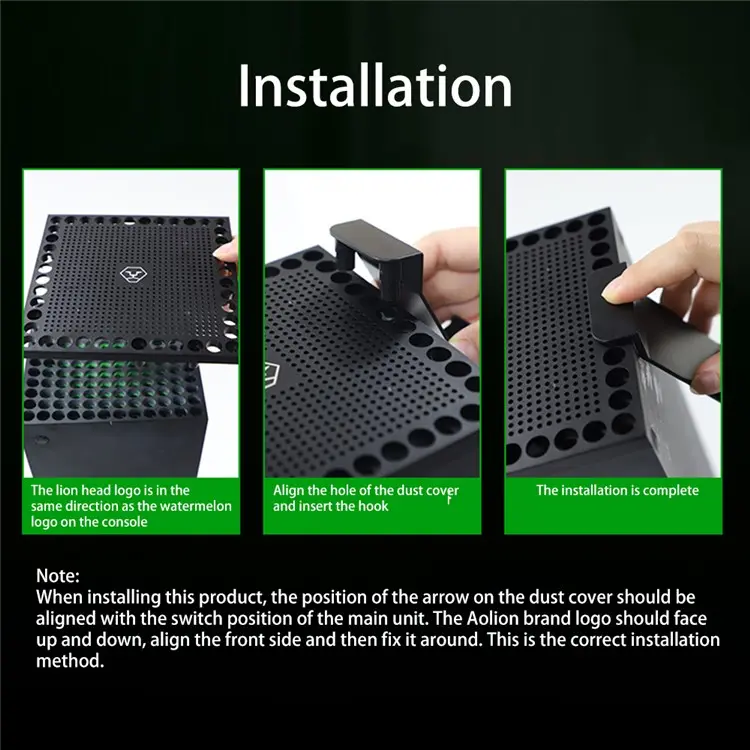 Installation

The lion head logo is in the same direction as the watermelon logo on the console

Align the hole of the dust cover and insert the hook

The installation is complete

Note:
When installing this product, the position of the arrow on the dust cover should be aligned with the switch position of the main unit. The Aolion brand logo should face up and down, align the front side and then fix it around. This is the correct installation method.